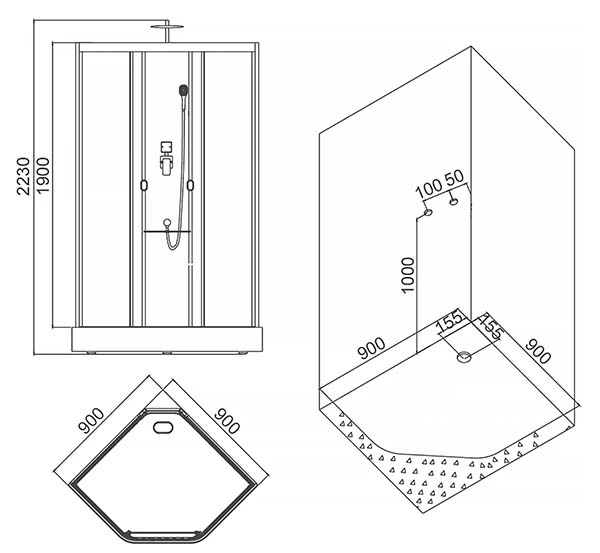 2230
1900

900
900

100 50
1000
155
155
900
900