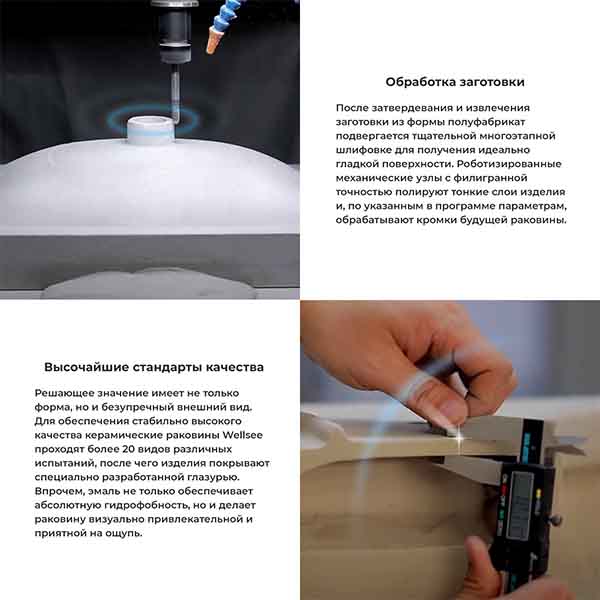 Обработка заготовки

После затвердевания и извлечения заготовки из формы полуфабрикат подвергается тщательной многоэтапной шлифовке для получения идеально гладкой поверхности. Роботизированные механические узлы с филигранной точностью полируют тонкие слои изделия и, по указанным в программе параметрам, обрабатывают кромки будущей раковины.

Высочайшие стандарты качества

Решающее значение имеет не только форма, но и безупречный внешний вид. Для обеспечения стабильно высокого качества керамические раковины Wellsee проходят более 20 видов различных испытаний, после чего изделия покрывают специально разработанной глазурью. Впрочем, эмаль не только обеспечивает абсолютную гидрофобность, но и делает раковину визуально привлекательной и приятной на ощупь.